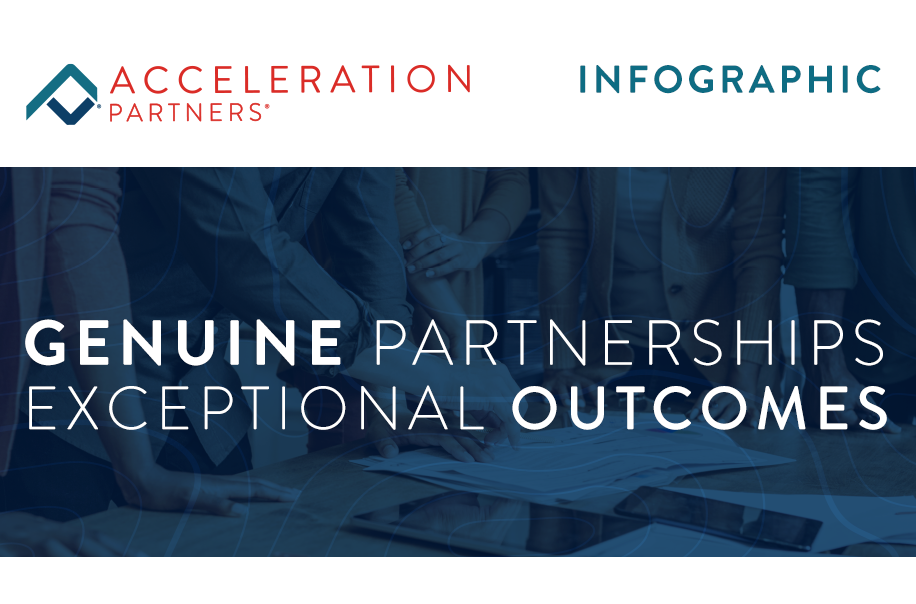 ACCELERATION PARTNERS®

INFOGRAPHIC

GENUINE PARTNERSHIPS
EXCEPTIONAL OUTCOMES